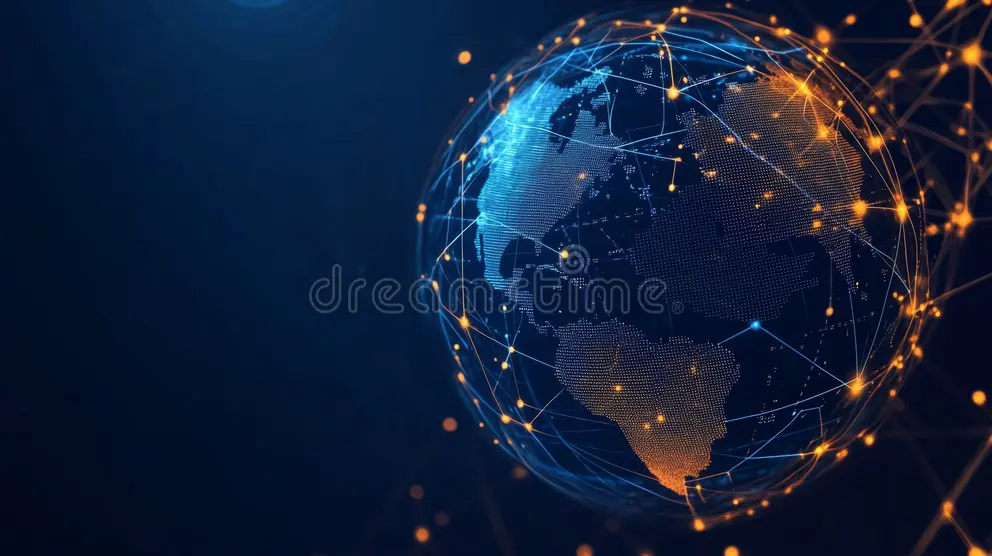 dreamstime